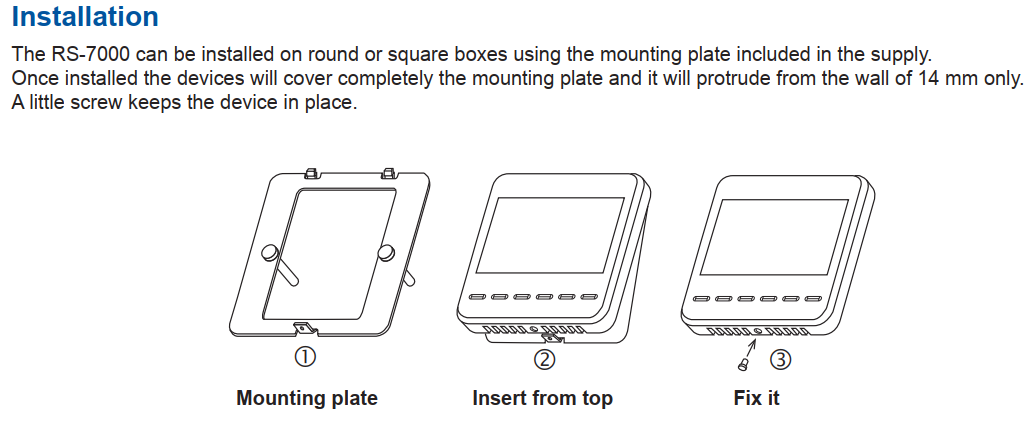 Installation

The RS-7000 can be installed on round or square boxes using the mounting plate included in the supply.
Once installed the devices will cover completely the mounting plate and it will protrude from the wall of 14 mm only.
A little screw keeps the device in place.

①
Mounting plate

②
Insert from top

③
Fix it