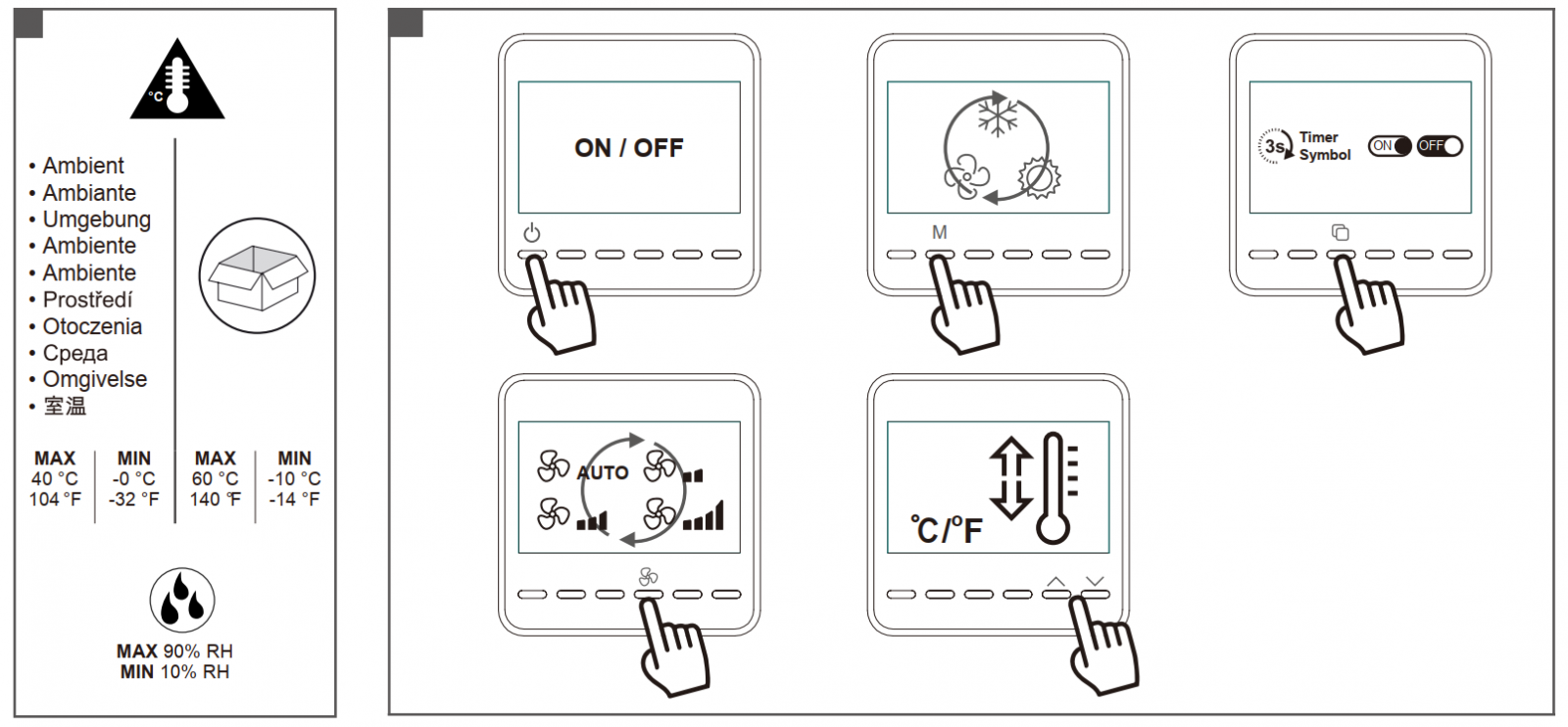 °C

• Ambient
• Ambiante
• Umgebung
• Ambiente
• Ambiente
• Prostředí
• Otoczenia
• Среда
• Omgivelse
• 室温

| MAX | MIN | MAX | MIN |
|---|---|---|---|
| 40 °C | -0 °C | 60 °C | -10 °C |
| 104 °F | -32 °F | 140 °F | -14 °F |

MAX 90% RH
MIN 10% RH

ON / OFF

M

3s Timer Symbol ON OFF

AUTO

°C/°F